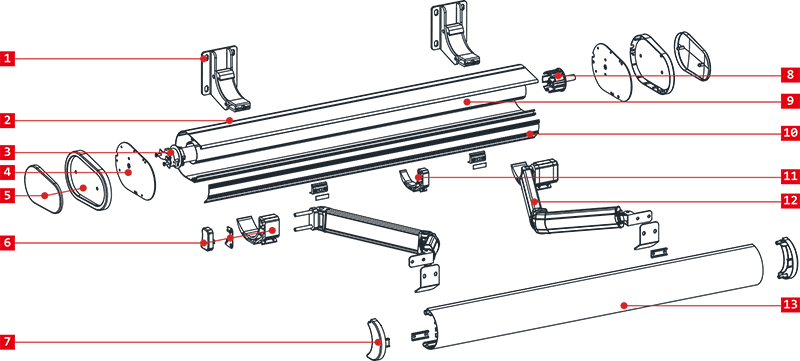 1
2
3
4
5
6
7
8
9
10
11
12
13